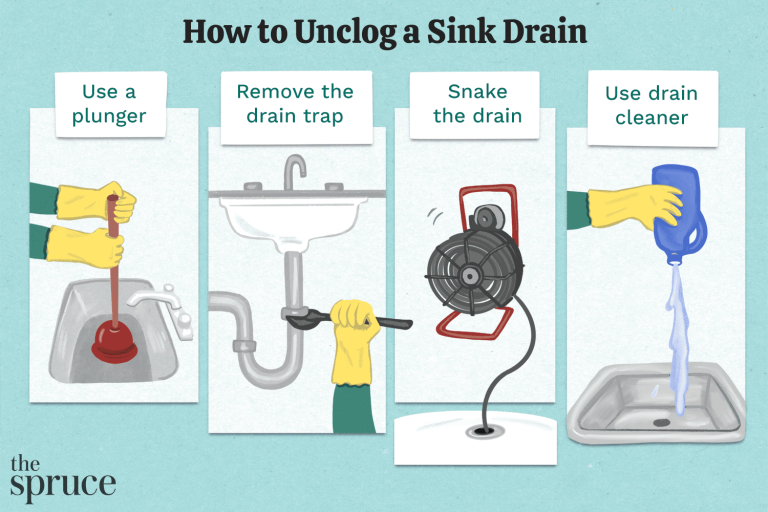 How to Unclog a Sink Drain

Use a plunger

Remove the drain trap

Snake the drain

Use drain cleaner

the spruce